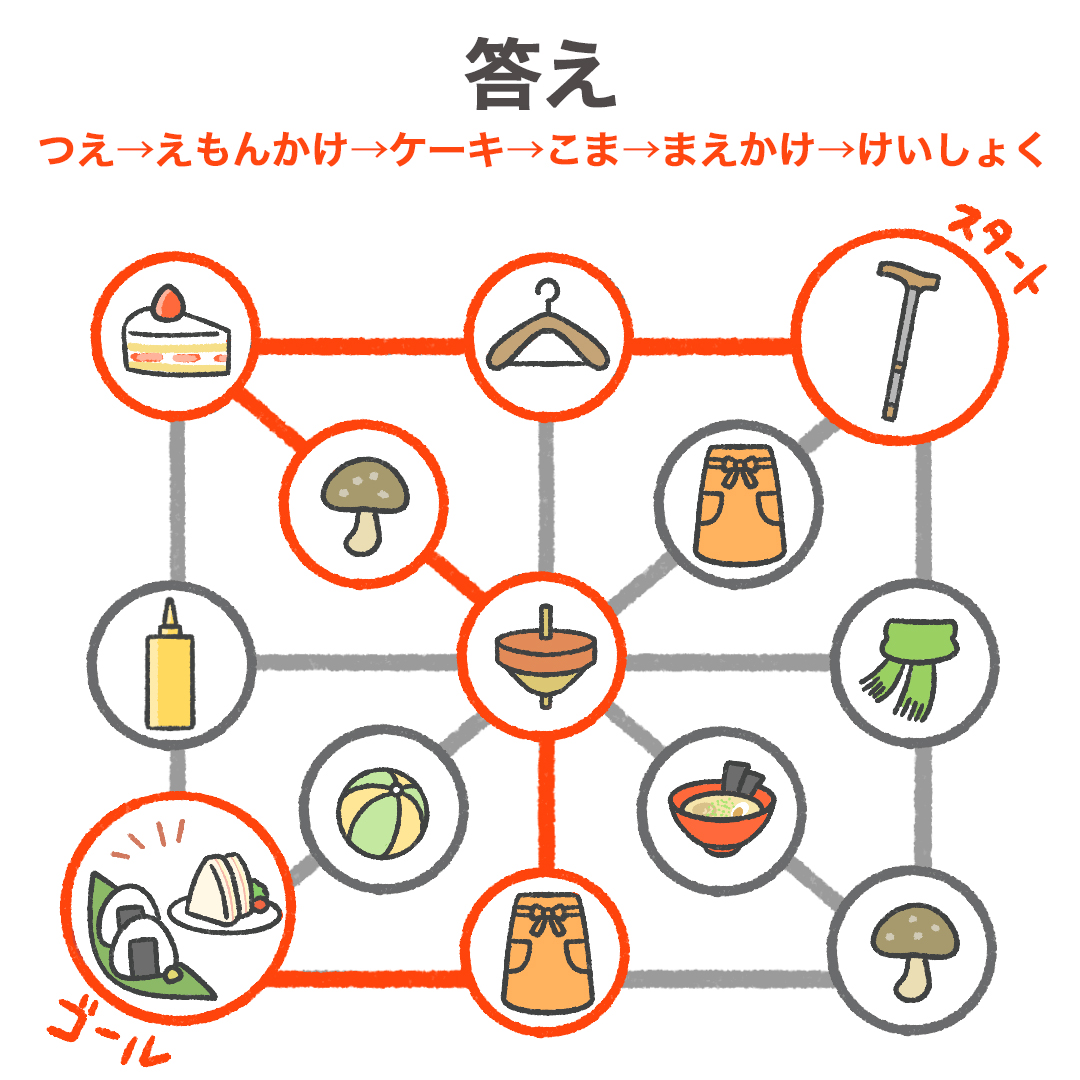 答え

つえ→えもんかけ→ケーキ→こま→まえかけ→けいしょく

スタート

ゴール